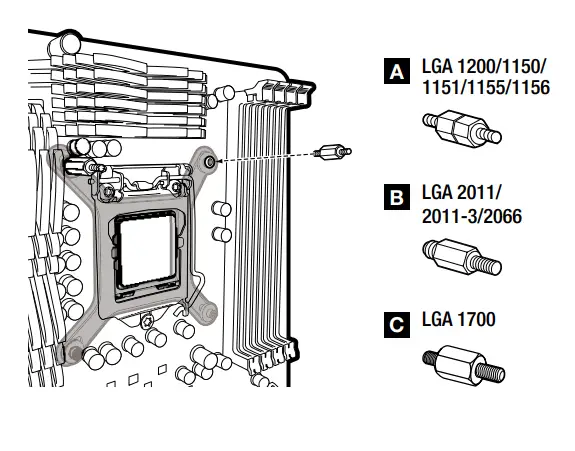 A LGA 1200/1150/1151/1155/1156

B LGA 2011/2011-3/2066

C LGA 1700