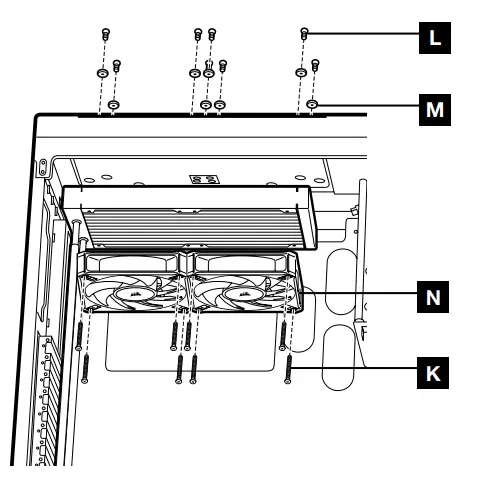 L
M
N
K