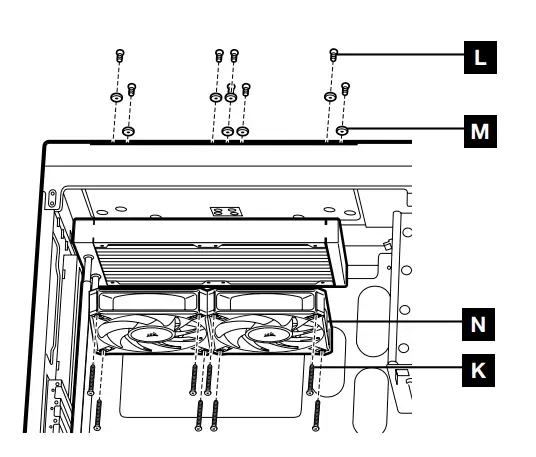 L

M

N

K