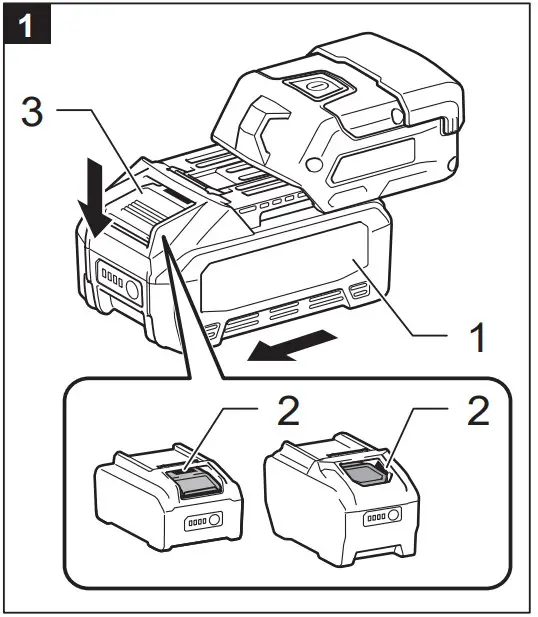 1
3
1
2
2