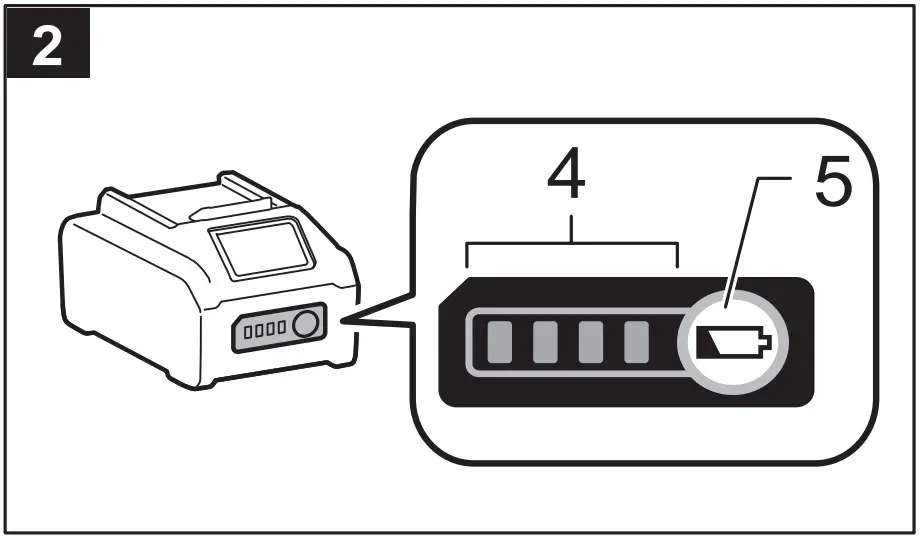 2

4

5