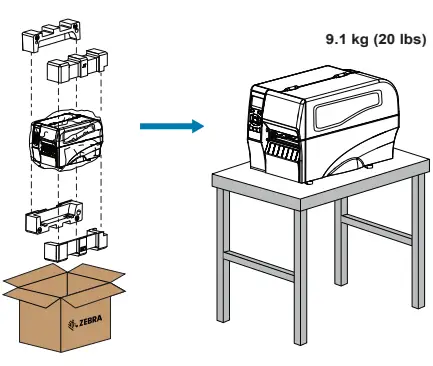 9.1 kg (20 lbs)

ZEBRA