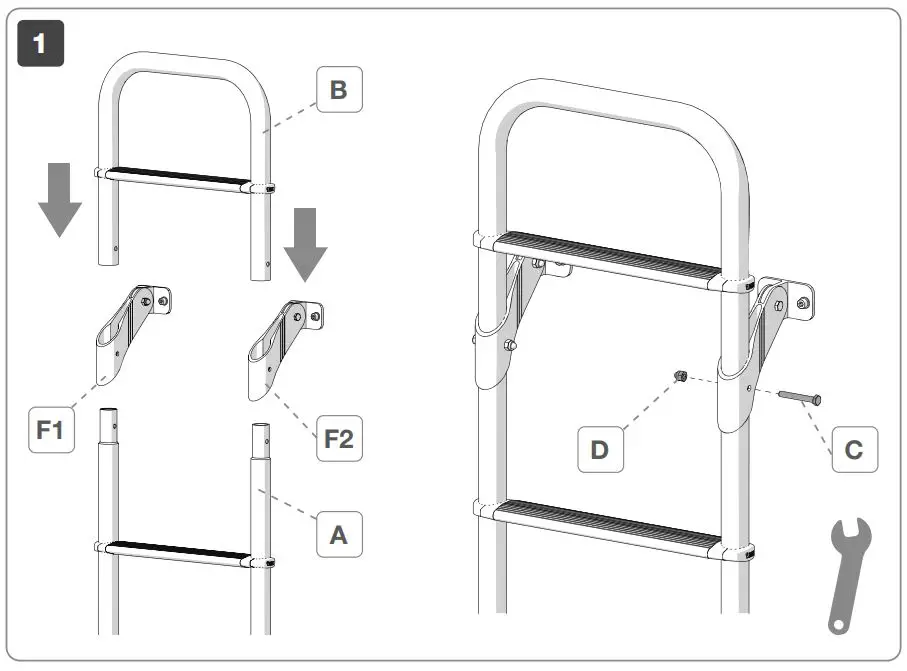 1

B

F1

F2

A

D

C