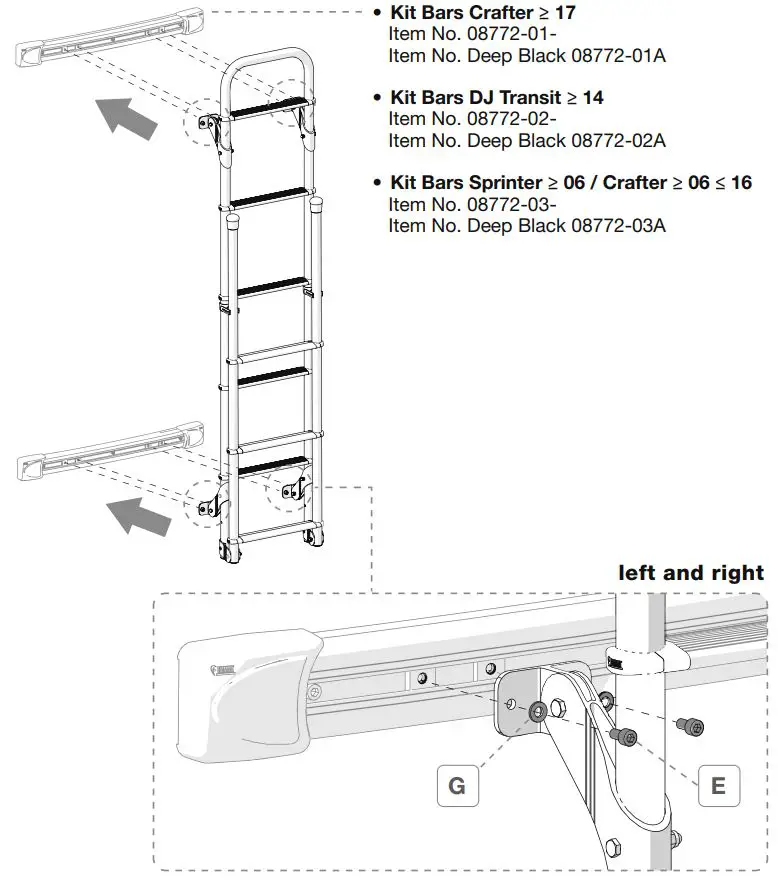 • **Kit Bars Crafter ≥ 17**
Item No. 08772-01-
Item No. Deep Black 08772-01A

• **Kit Bars DJ Transit ≥ 14**
Item No. 08772-02-
Item No. Deep Black 08772-02A

• **Kit Bars Sprinter ≥ 06 / Crafter ≥ 06 ≤ 16**
Item No. 08772-03-
Item No. Deep Black 08772-03A

**left and right**

G

E