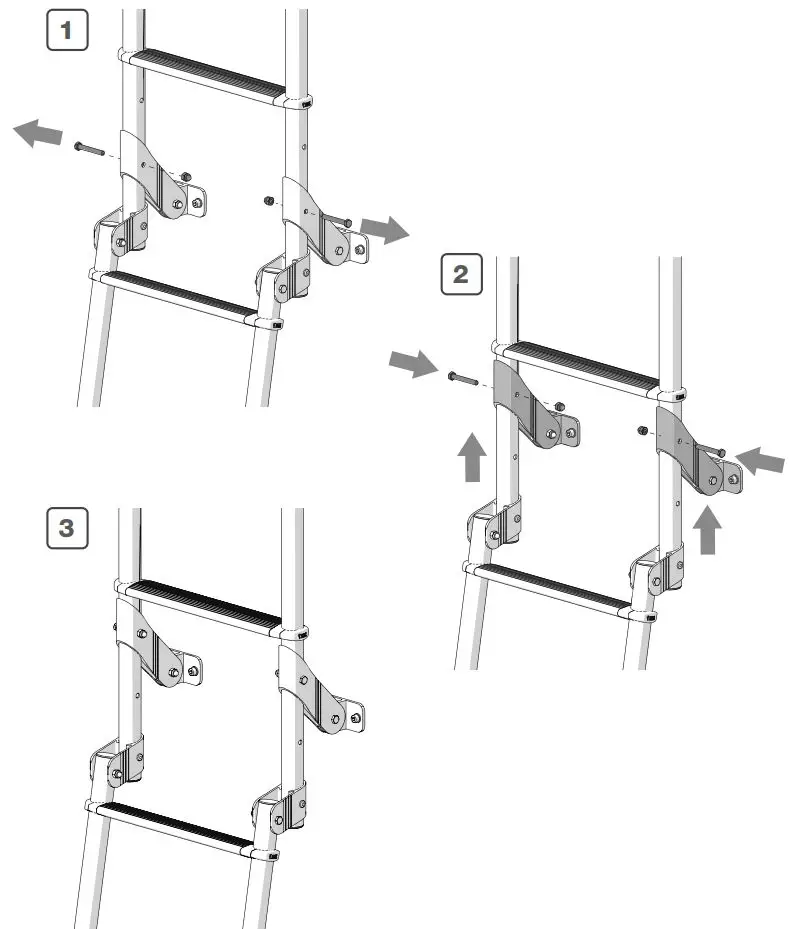 1

2

3