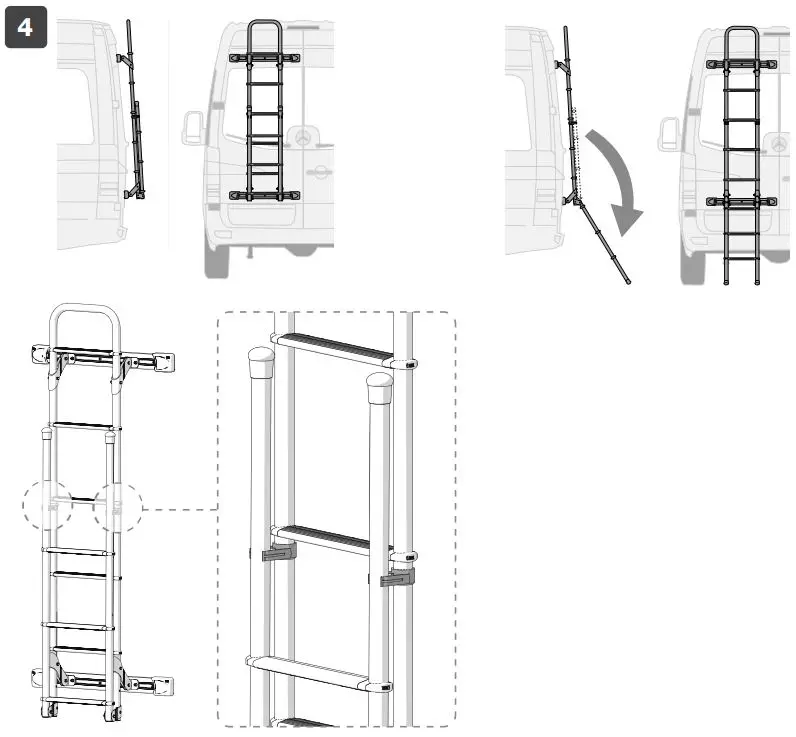 4