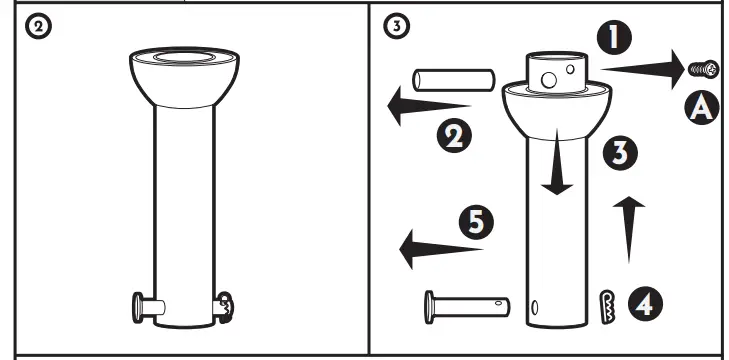 2

3

1

A

2

3

5

4