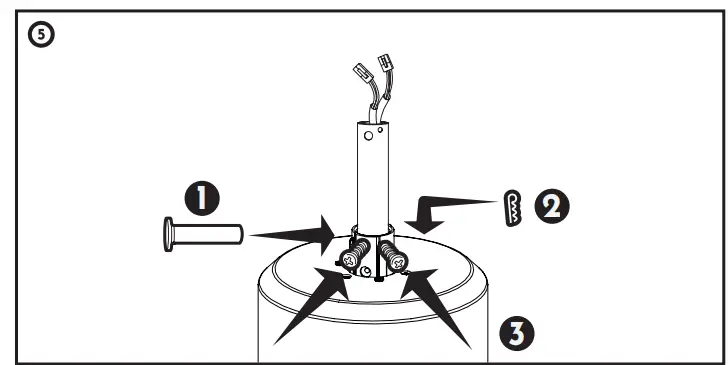 5

1

2

3