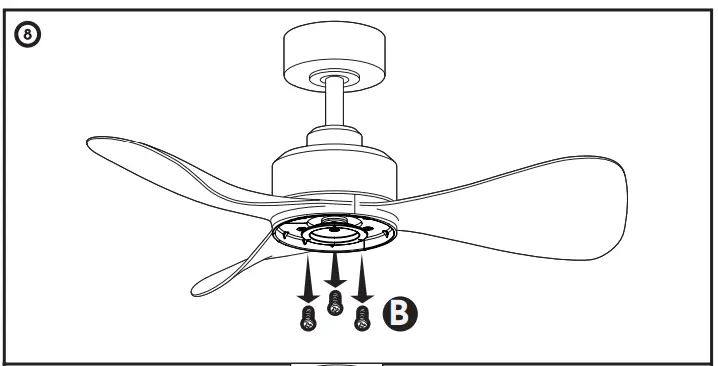 8

B