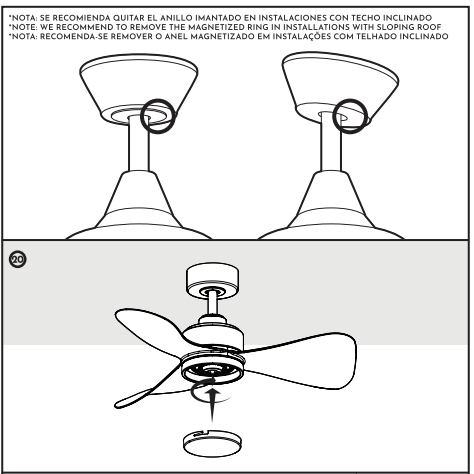 *NOTA: SE RECOMIENDA QUITAR EL ANILLO IMANTADO EN INSTALACIONES CON TECHO INCLINADO
*NOTE: WE RECOMMEND TO REMOVE THE MAGNETIZED RING IN INSTALLATIONS WITH SLOPING ROOF
*NOTA: RECOMENDA-SE REMOVER O ANEL MAGNETIZADO EM INSTALAÇÕES COM TELHADO INCLINADO

20