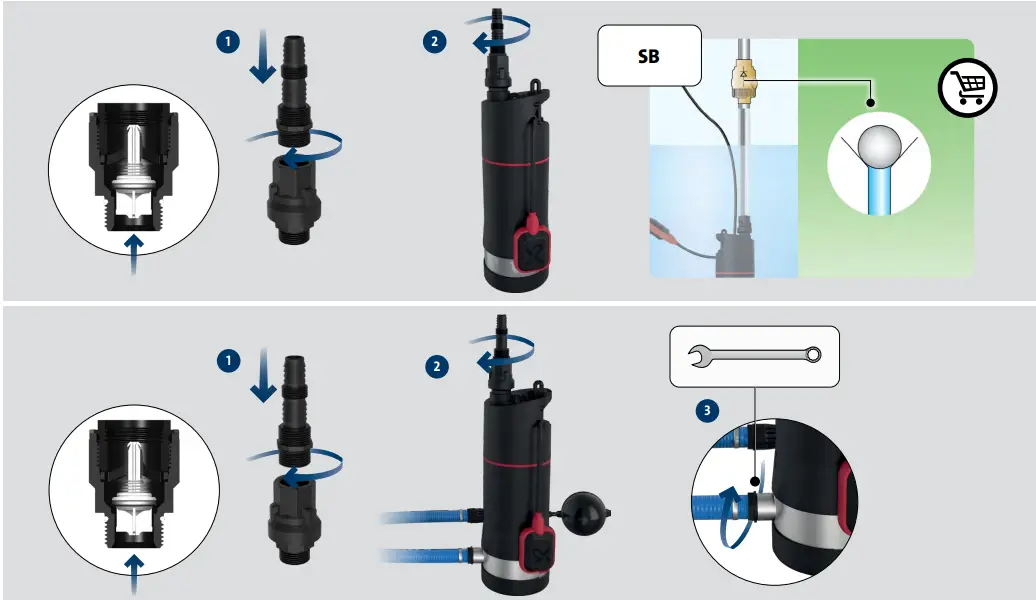 1
2
SB
1
2
3