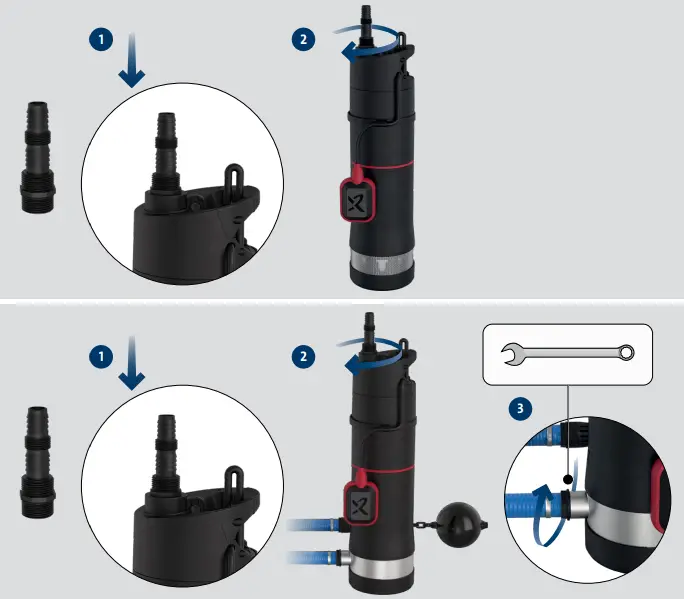 1

2

1

2

3