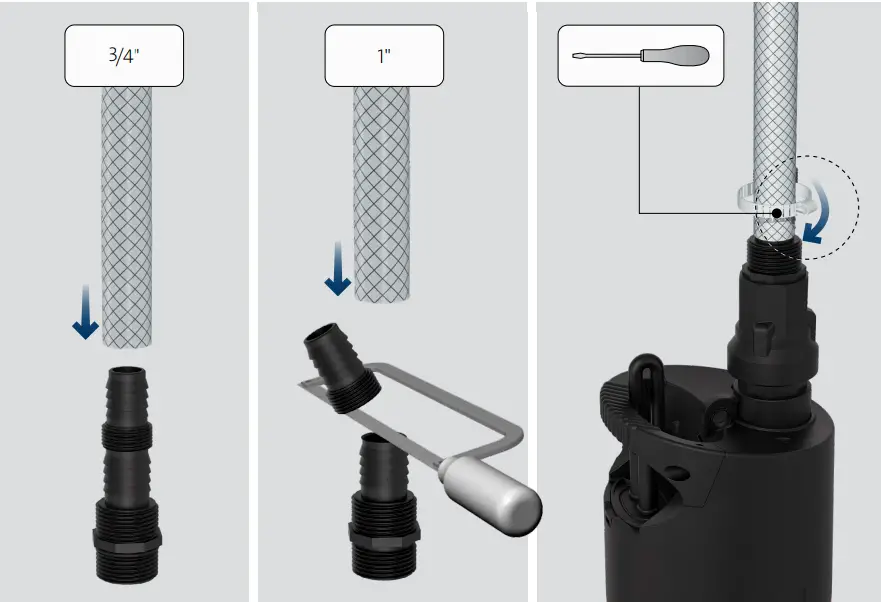 3/4"

1"