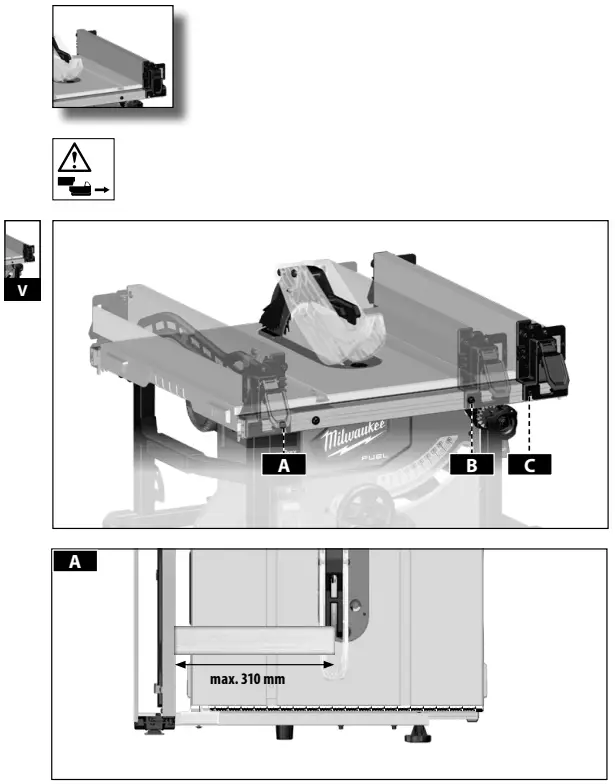 V

Milwaukee
FUEL

A

B

C

A

max. 310 mm