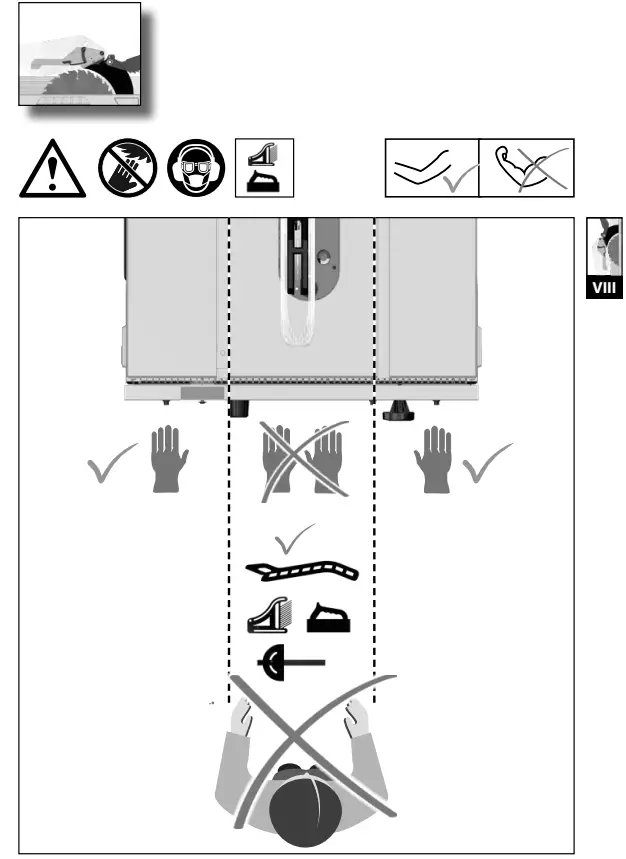 VIII