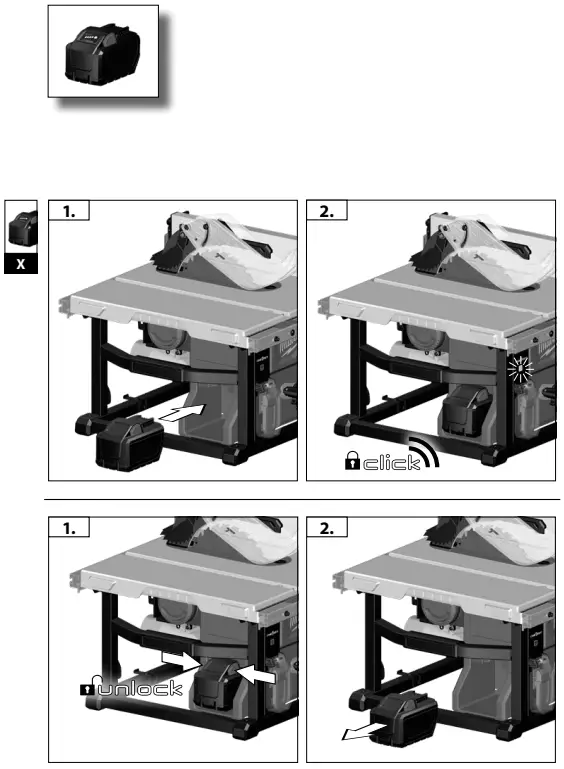 X

1.

2.

click

1.

unlock

2.