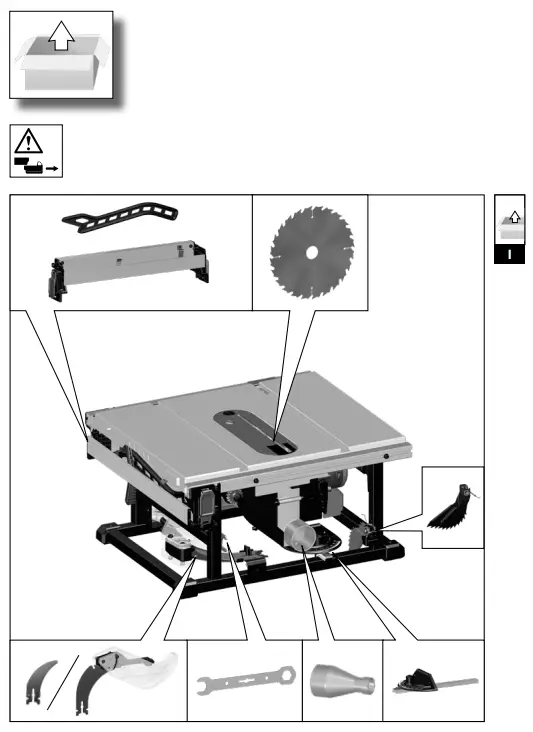 I