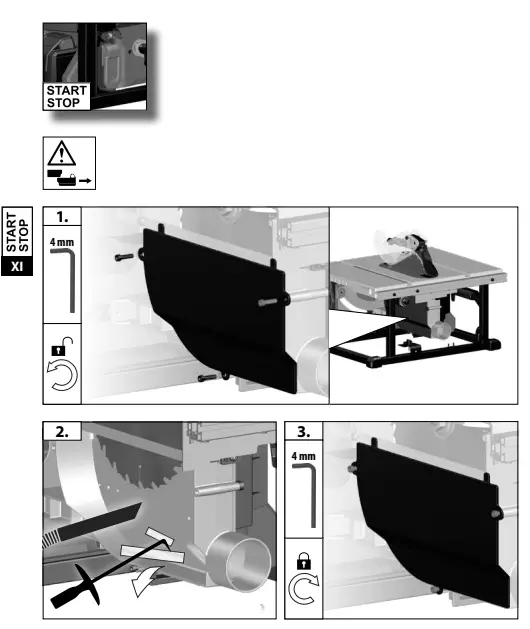 START
STOP

START
STOP
XI

1.
4 mm

2.

3.
4 mm