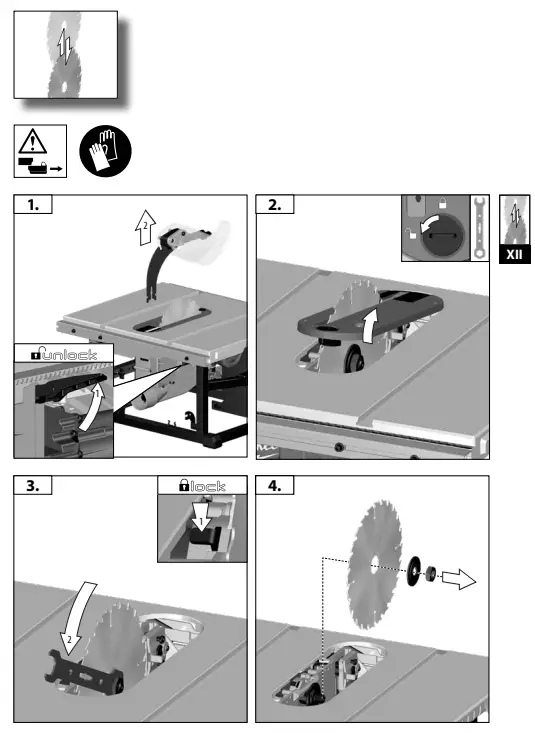 1.

2

unlock

1

2.

XII

3.

lock

1

2

4.