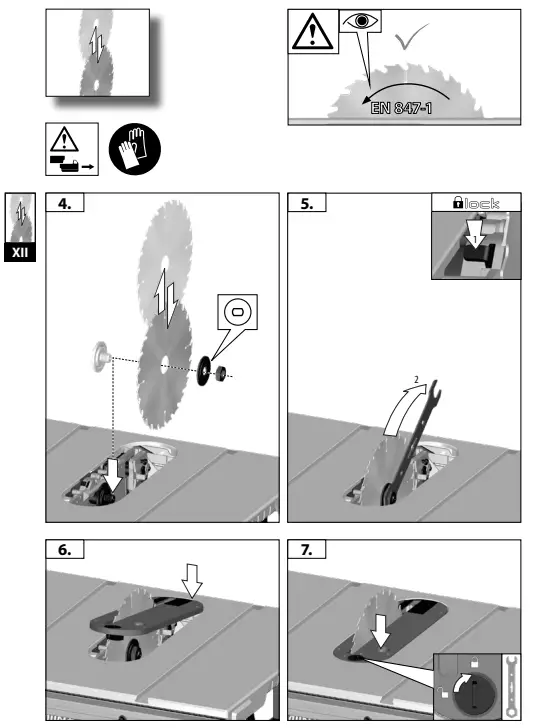 EN 847-1

XII

4.

5.

lock

1

2

6.

7.