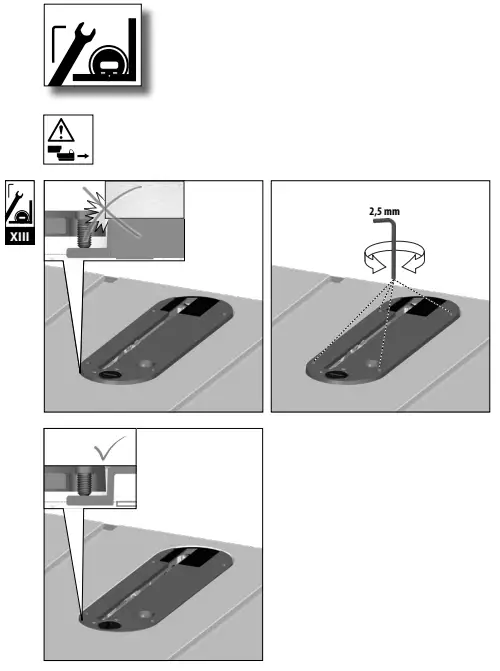 XIII

2,5 mm