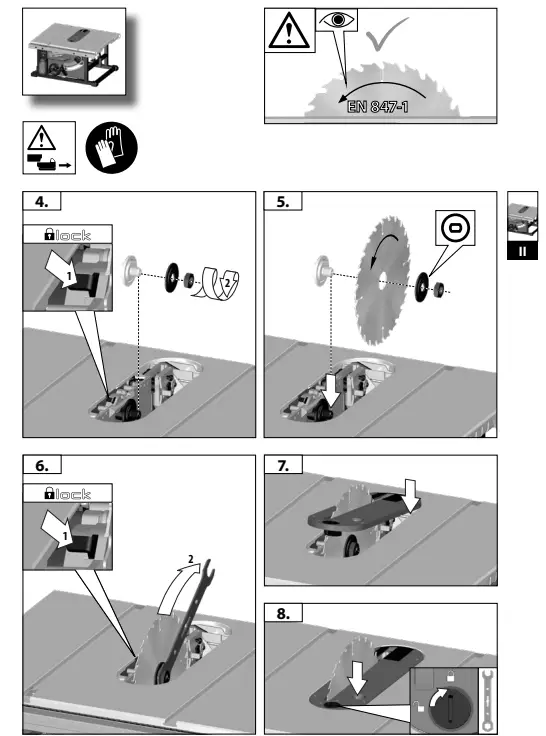 EN 847-1

4.

lock

1

2

5.

II

6.

lock

1

2

7.

8.