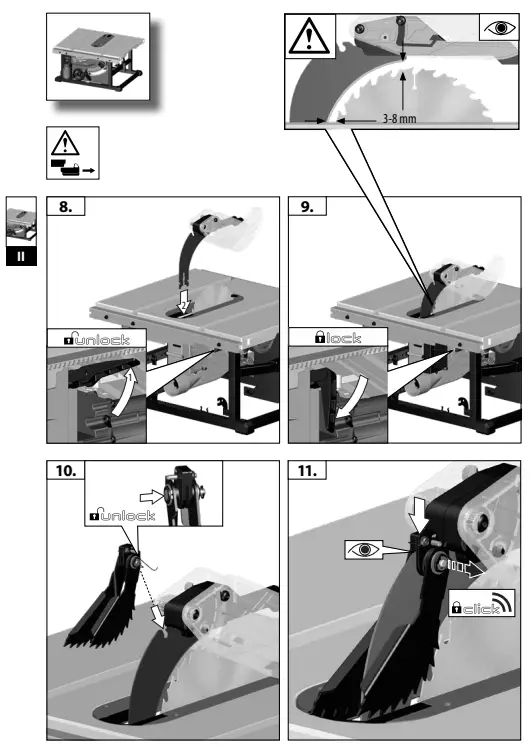 3-8 mm

II

8.

2

unlock

1

9.

lock

10.

unlock

11.

click