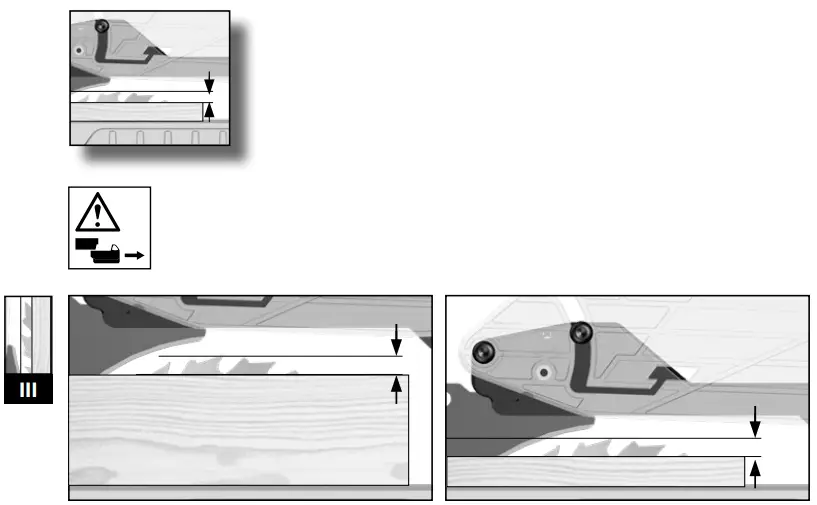 III