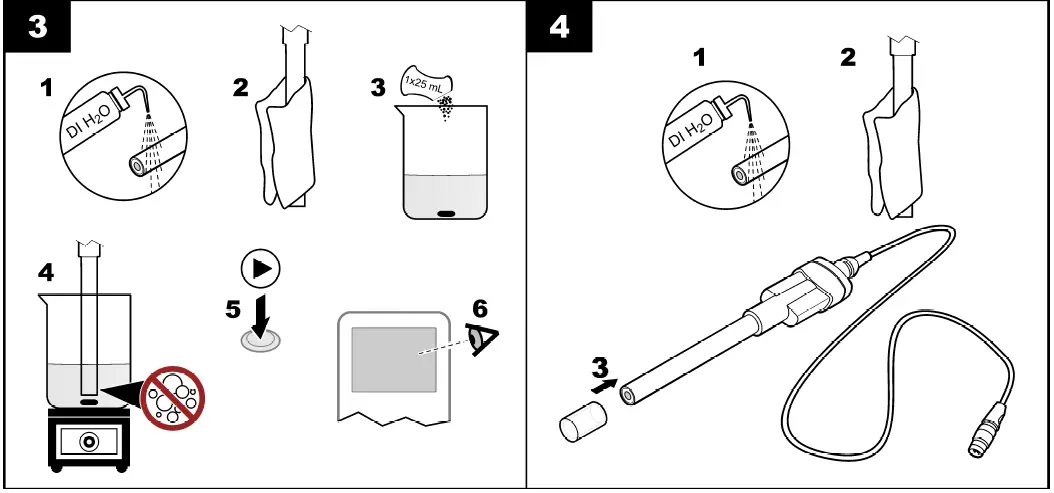 3

1
DI $H_2O$

2

3
1x25 mL

4

5

6

4

1
DI $H_2O$

2

3