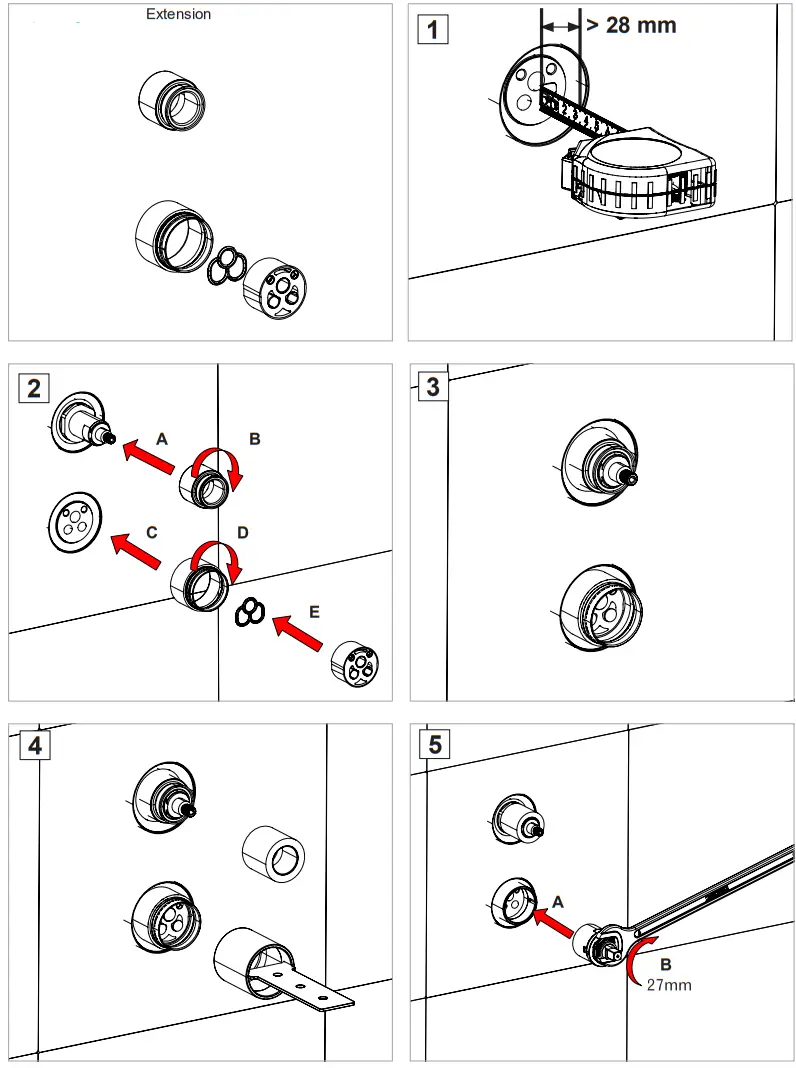 Extension

1

> 28 mm

2

A

B

C

D

E

3

4

5

A

B

27mm