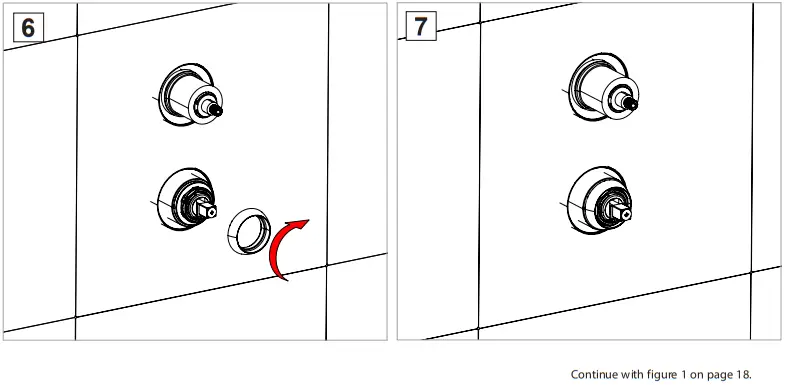 6

7

Continue with figure 1 on page 18.