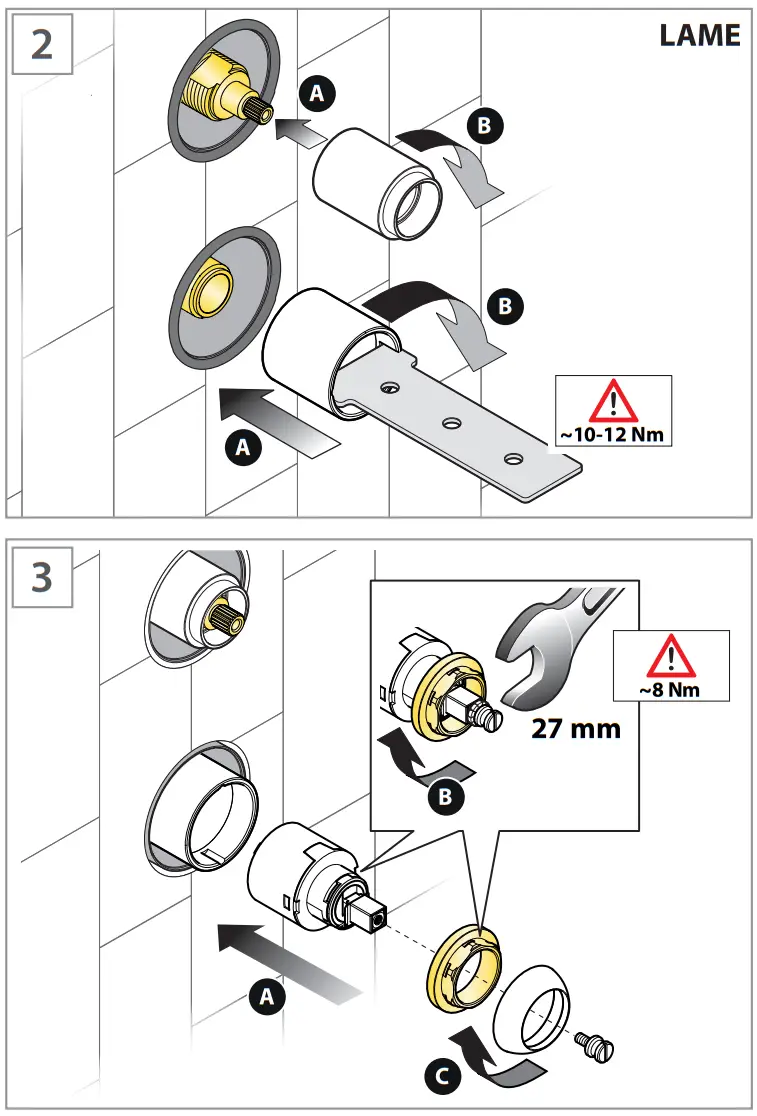 2

LAME

A

B

B

A

~10-12 Nm

3

~8 Nm

27 mm

B

A

C