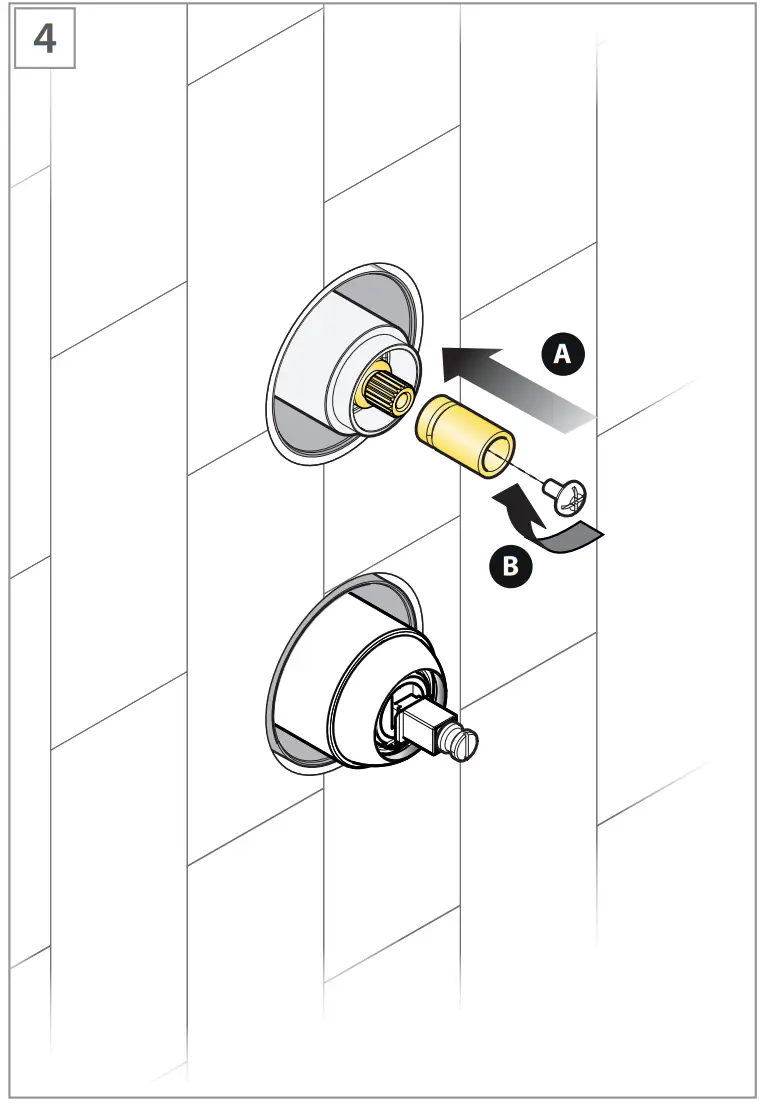 4

A

B