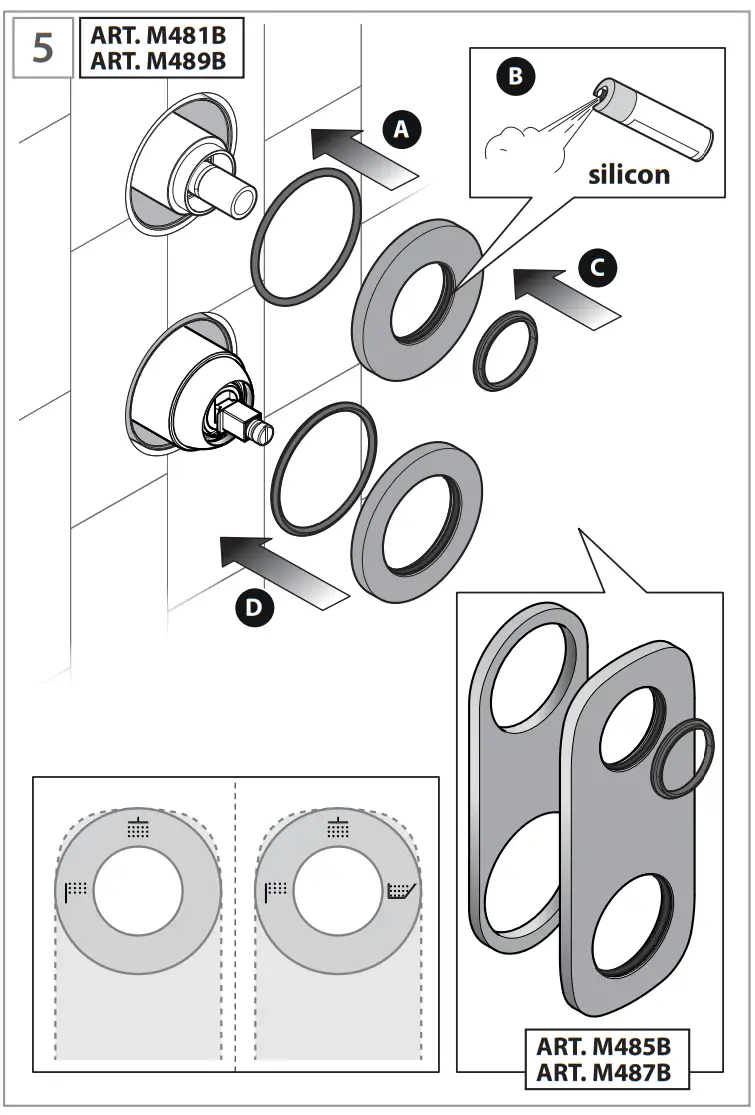 5

ART. M481B
ART. M489B

A

B

silicon

C

D

ART. M485B
ART. M487B