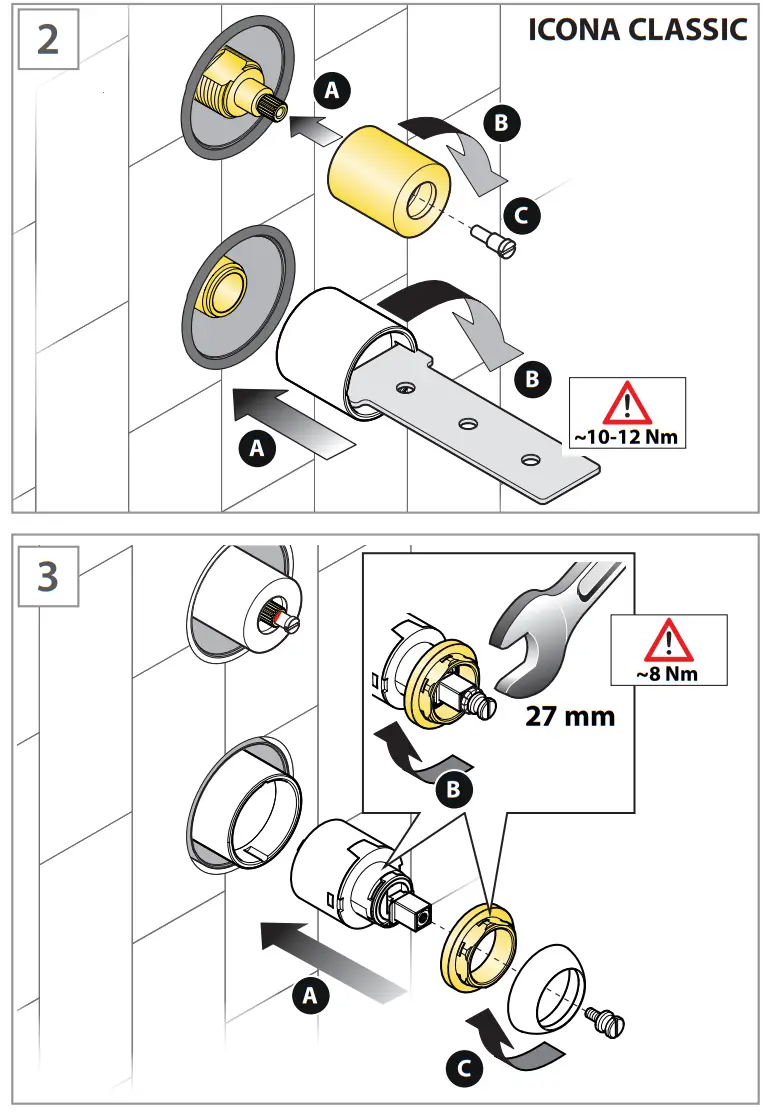 2

ICONA CLASSIC

A

B

C

B

A

~10-12 Nm

3

~8 Nm

27 mm

B

A

C