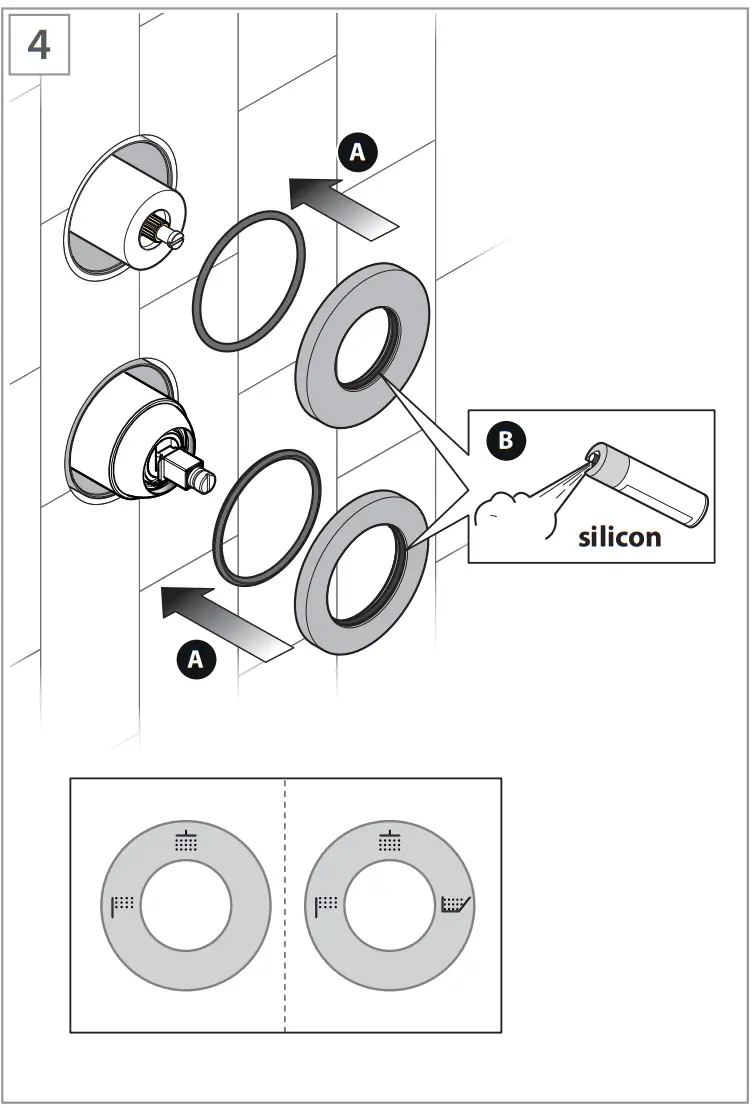 4

A

B

silicon

A