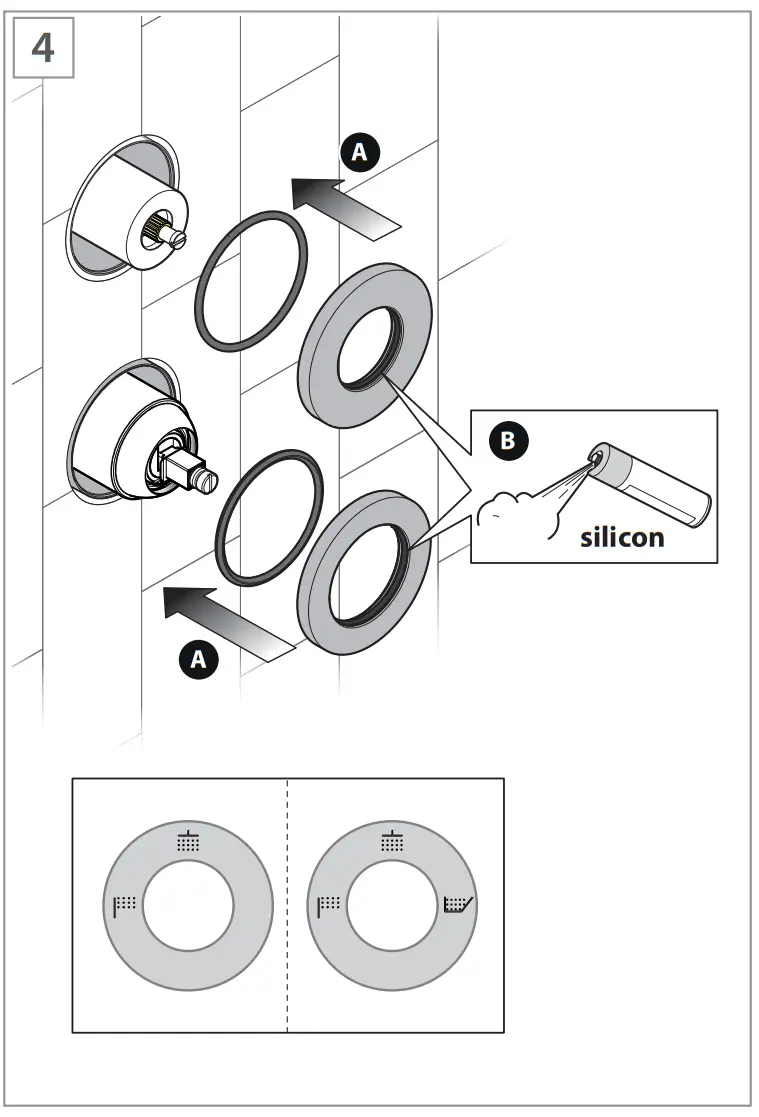 4

A

B

silicon

A