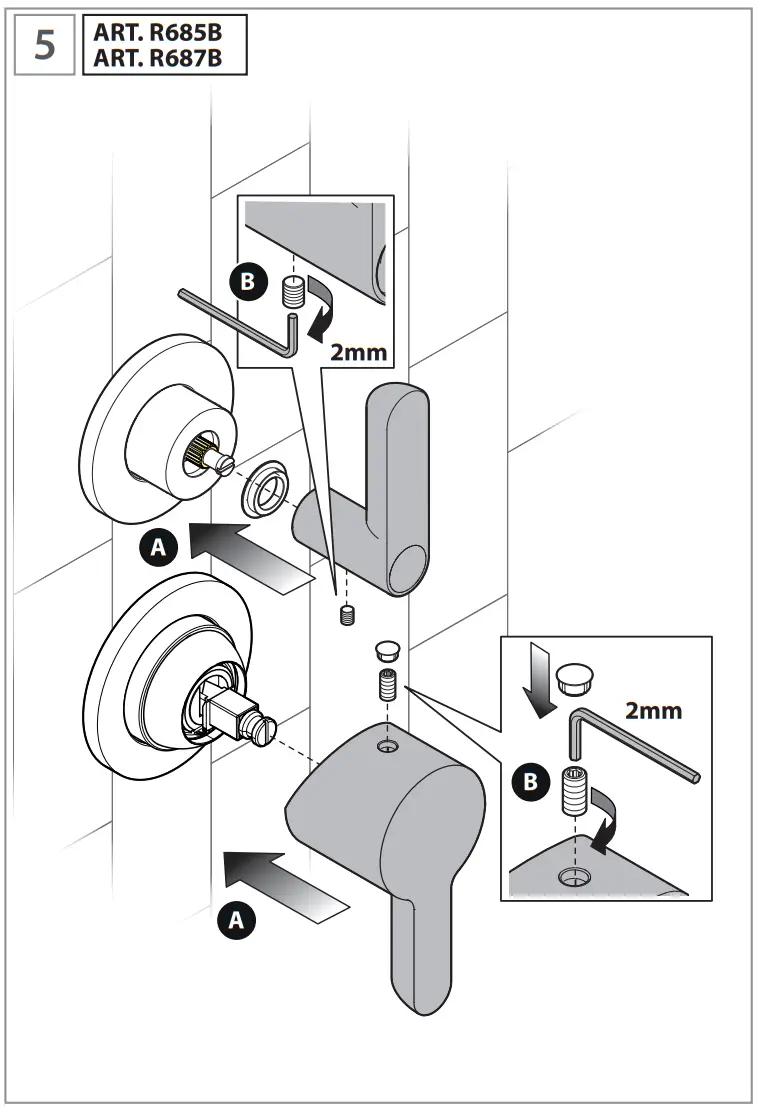 5
ART. R685B
ART. R687B

B
2mm

A

2mm
B

A