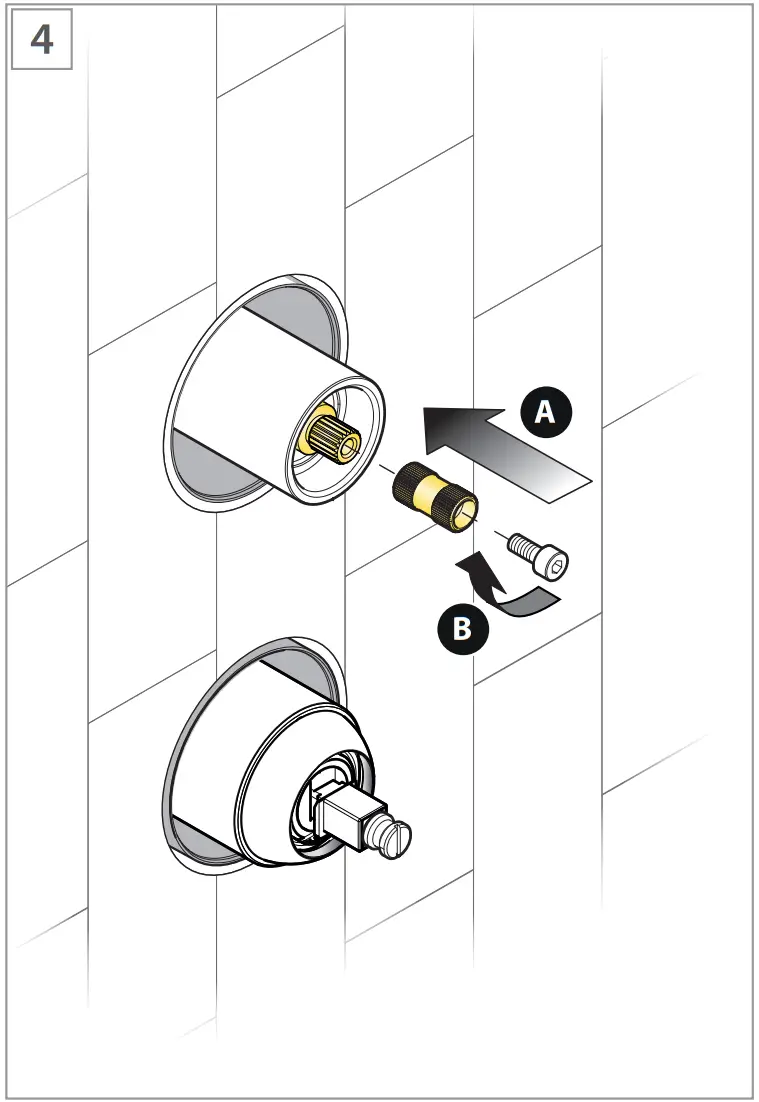 4

A

B