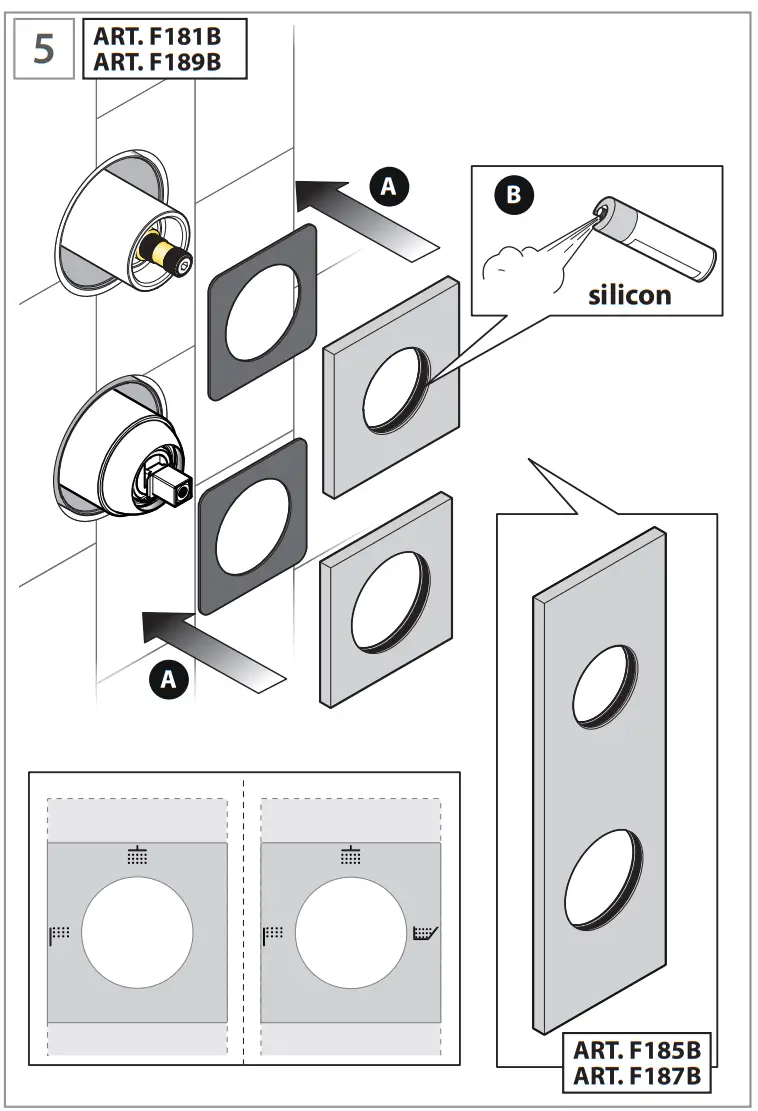 5
ART. F181B
ART. F189B

A

B

silicon

A

ART. F185B
ART. F187B