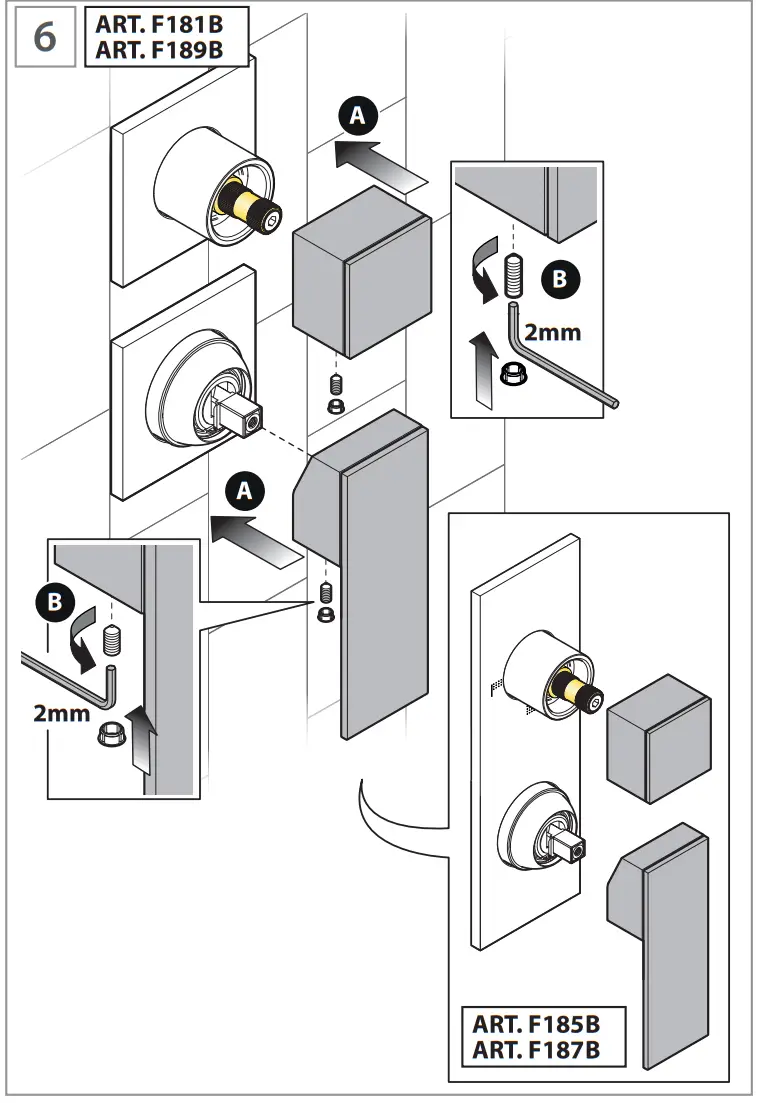 6

ART. F181B
ART. F189B

A

B

2mm

A

B

2mm

ART. F185B
ART. F187B