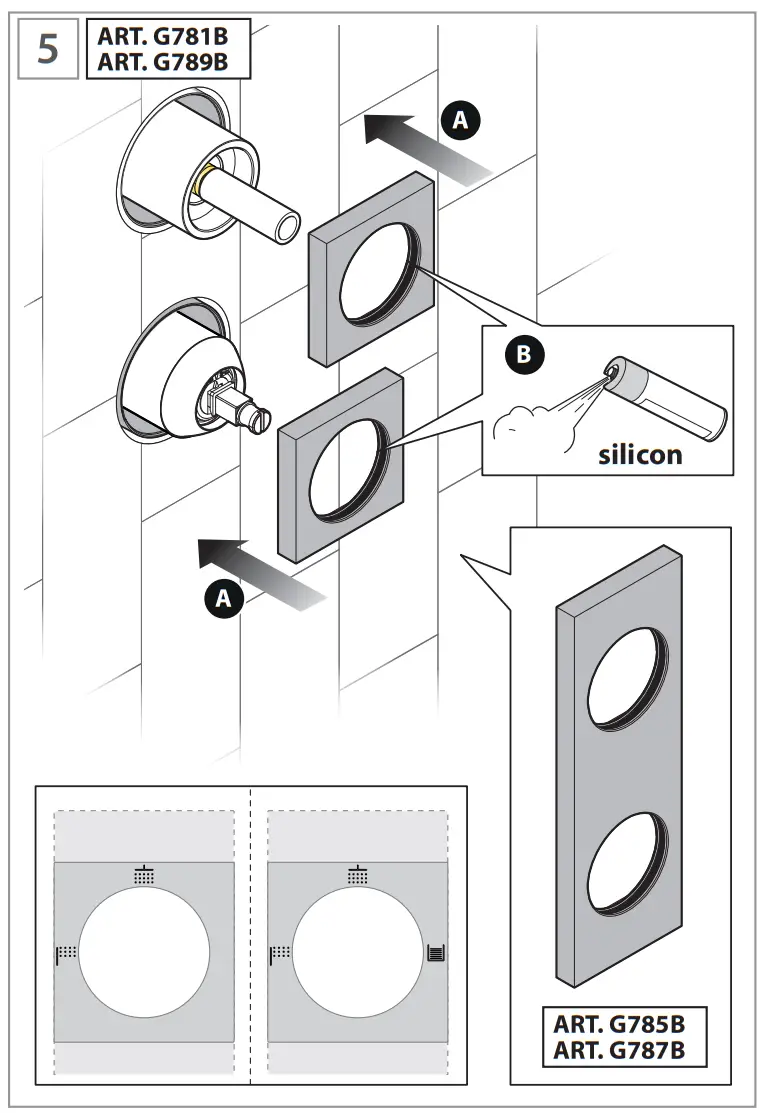 5
ART. G781B
ART. G789B

A

B

silicon

A

ART. G785B
ART. G787B