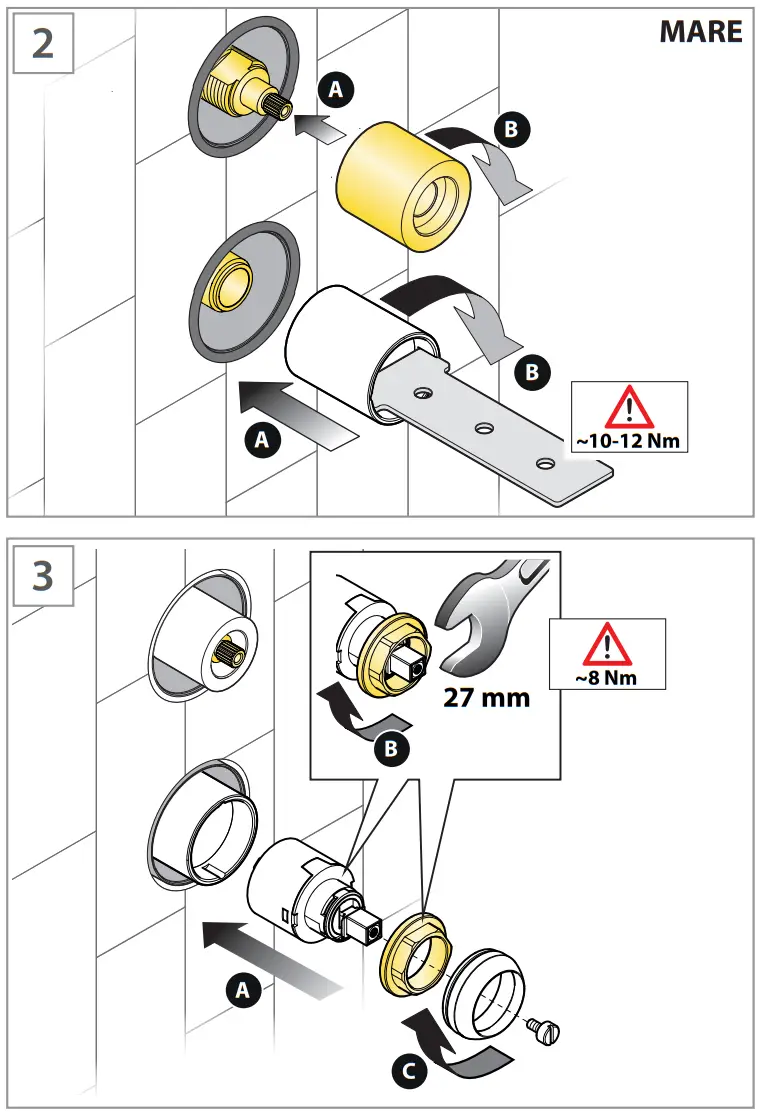 2

MARE

A

B

B

A

~10-12 Nm

3

27 mm

~8 Nm

B

A

C