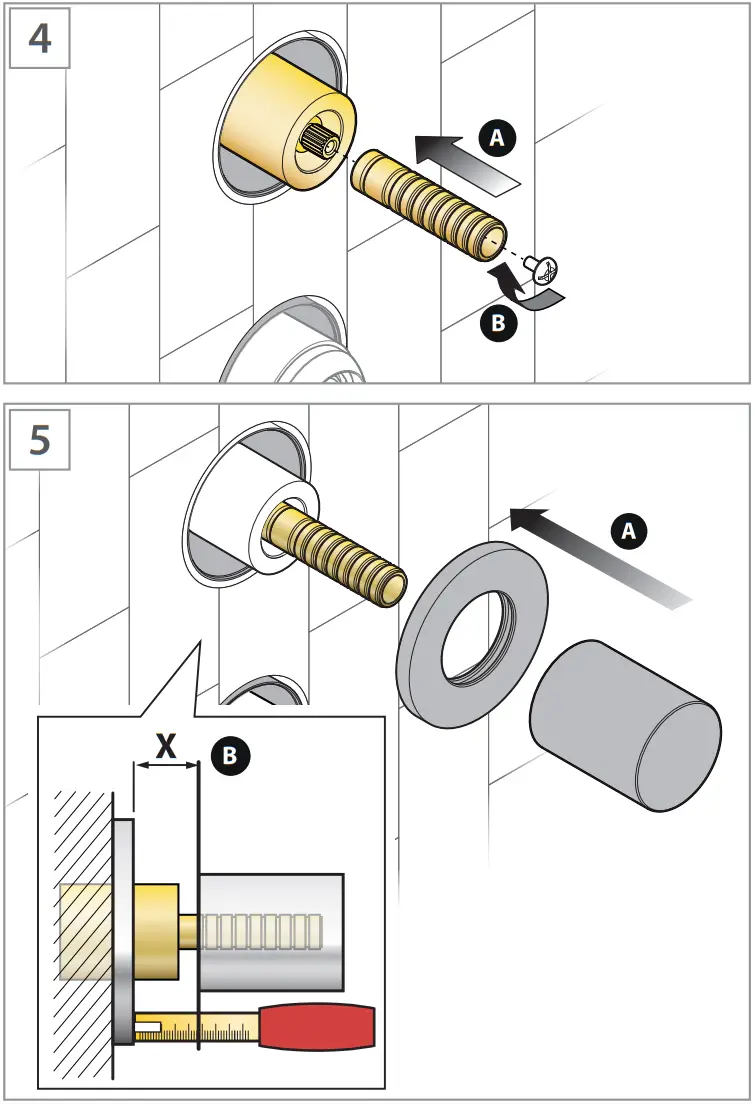 4

A

B

5

A

X

B