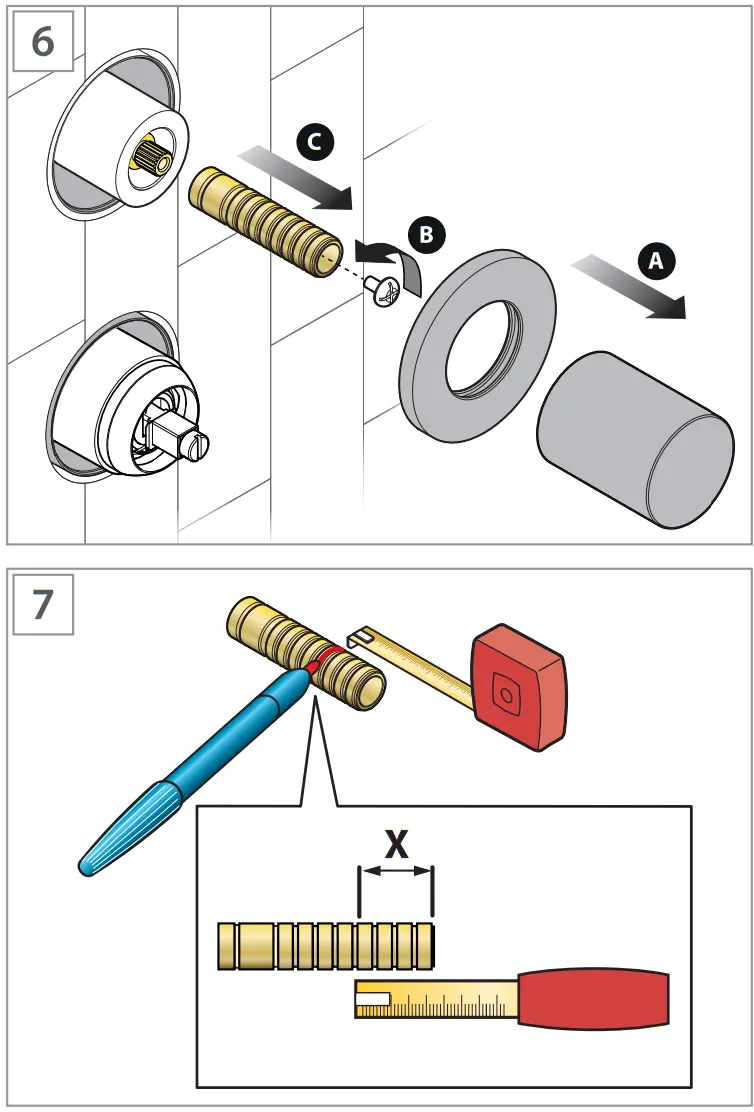 6

C

B

A

7

X