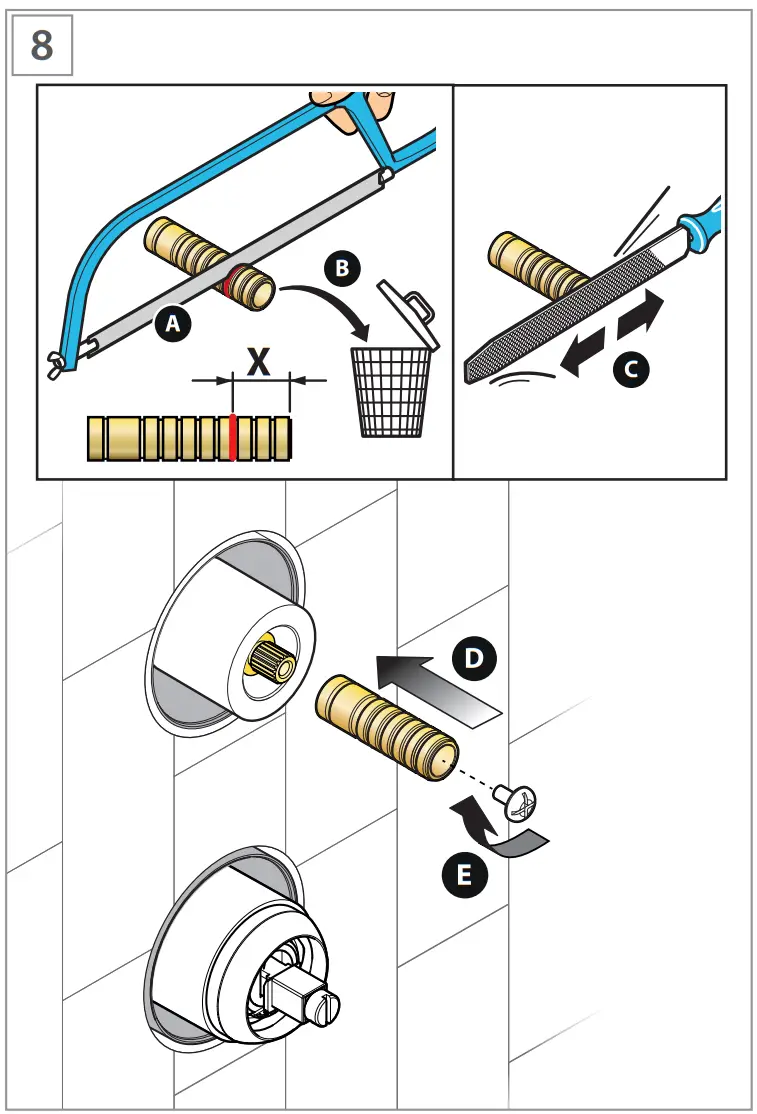 8

A

B

X

C

D

E