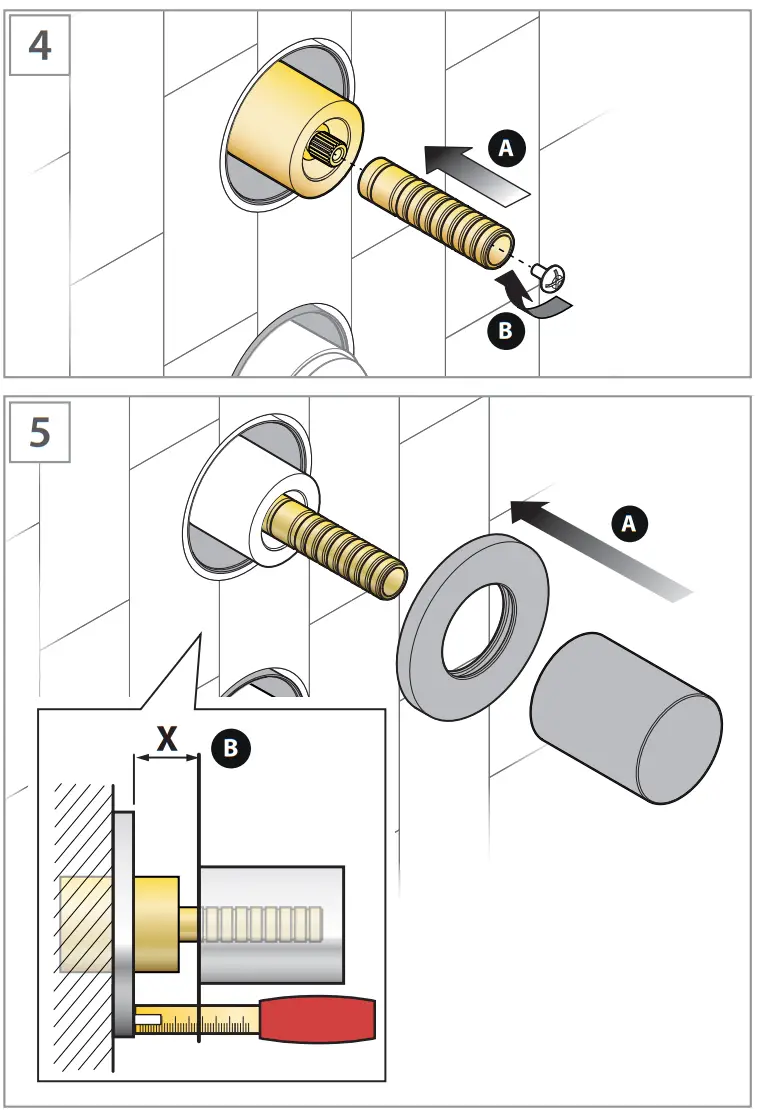 4

A

B

5

A

X

B