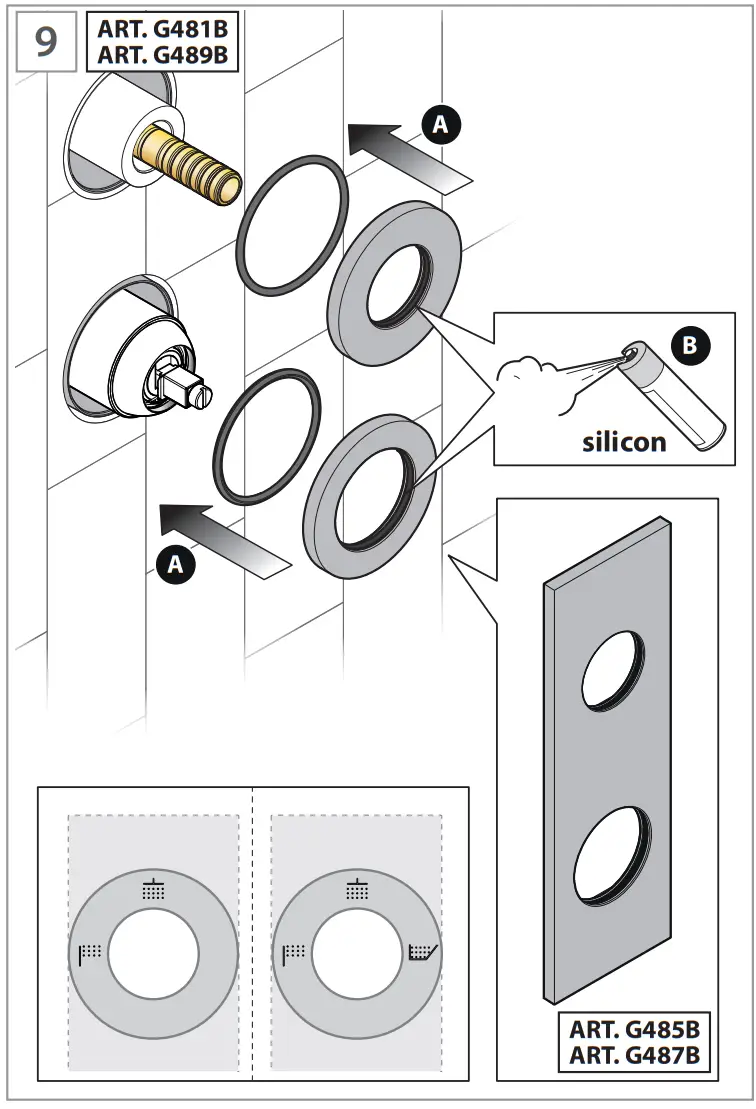 9
ART. G481B
ART. G489B

A

B

silicon

A

ART. G485B
ART. G487B