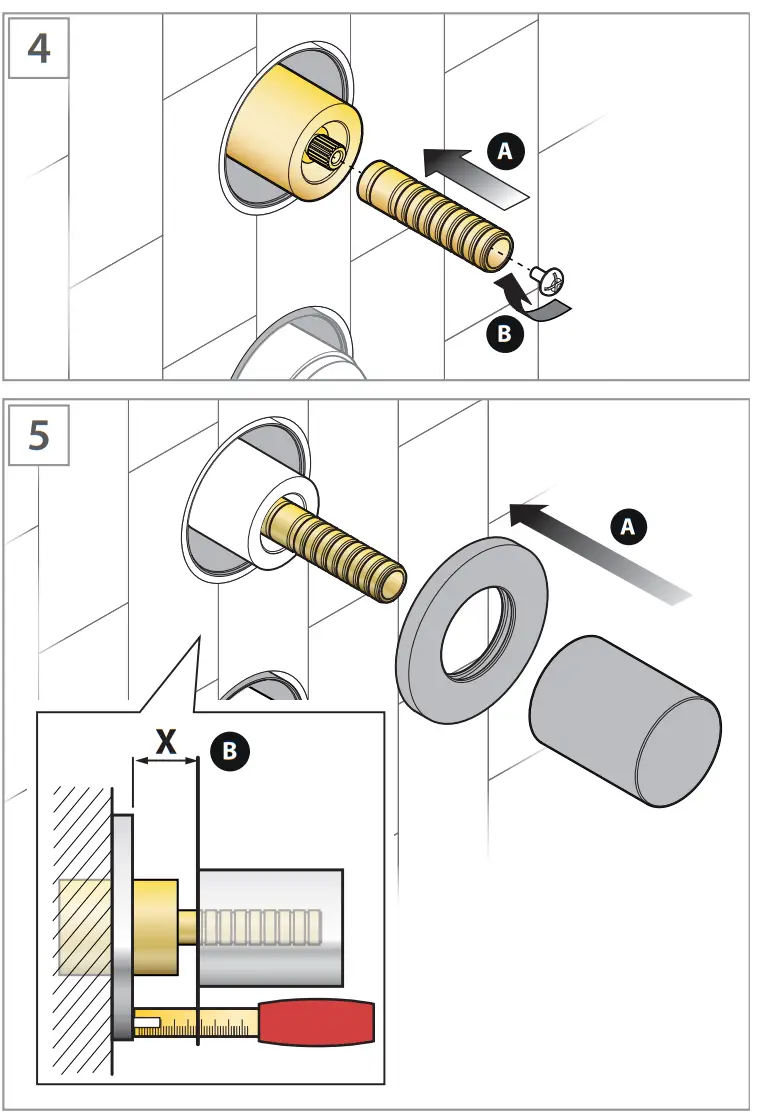 4

A

B

5

A

X

B