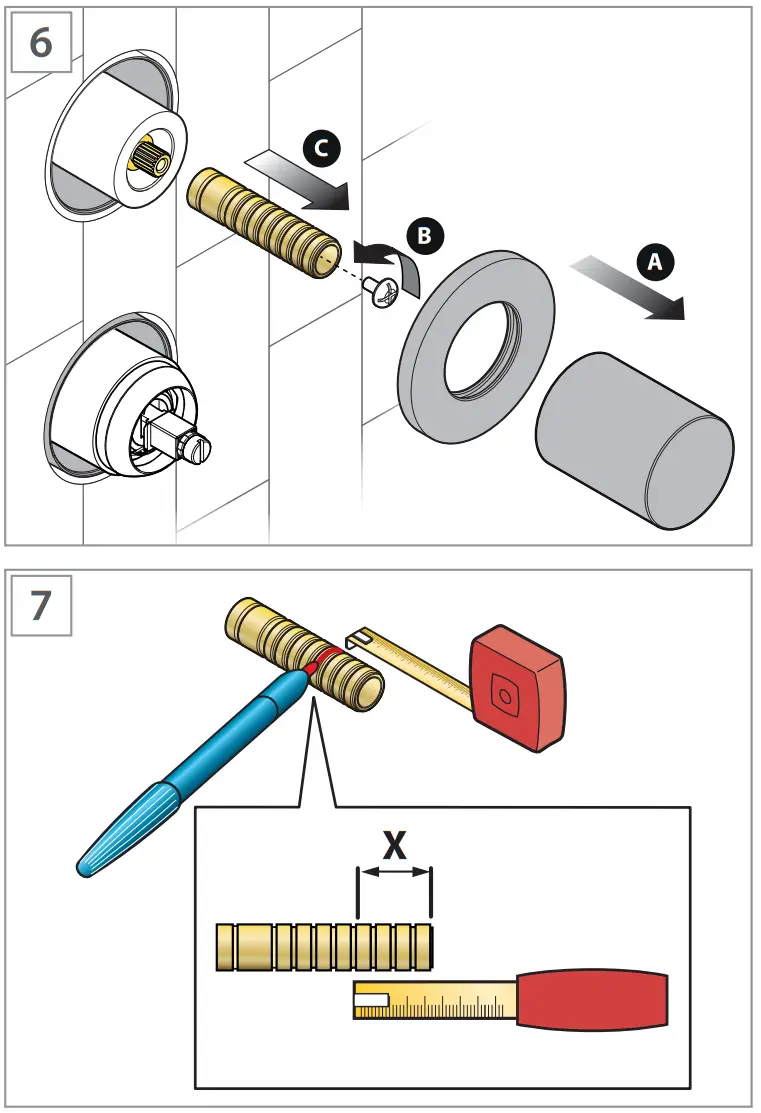 6

C

B

A

7

X